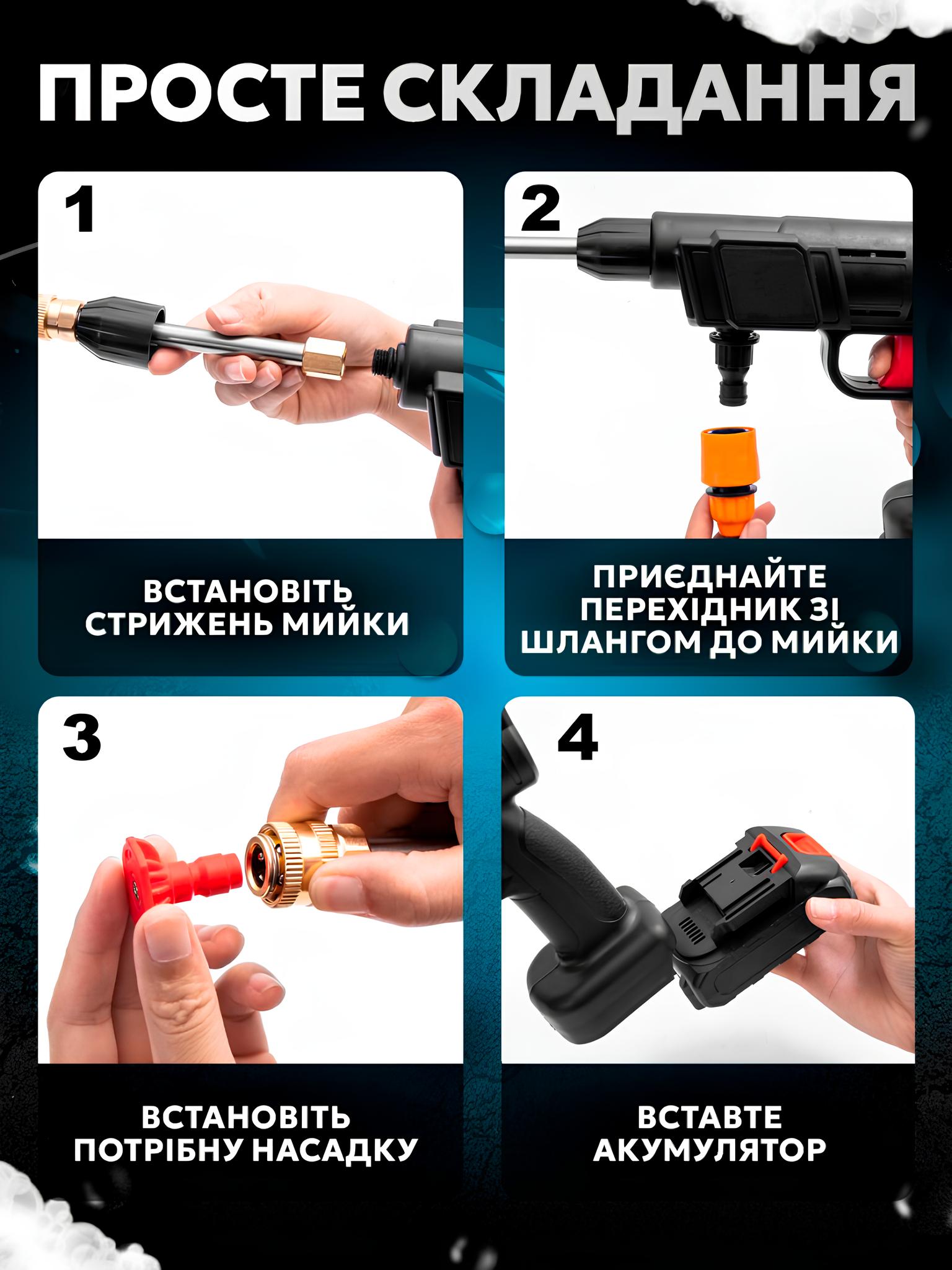 ПРОСТЕ СКЛАДАННЯ

1

ВСТАНОВІТЬ СТРИЖЕНЬ МИЙКИ

2

ПРИЄДНАЙТЕ ПЕРЕХІДНИК ЗІ ШЛАНГОМ ДО МИЙКИ

3

ВСТАНОВІТЬ ПОТРІБНУ НАСАДКУ

4

ВСТАВТЕ АКУМУЛЯТОР